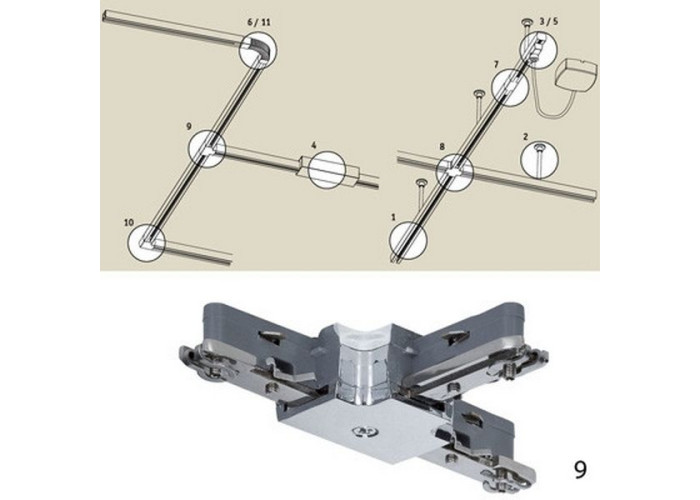 6 / 11

9

4

10

3 / 5

7

8

2

1

9